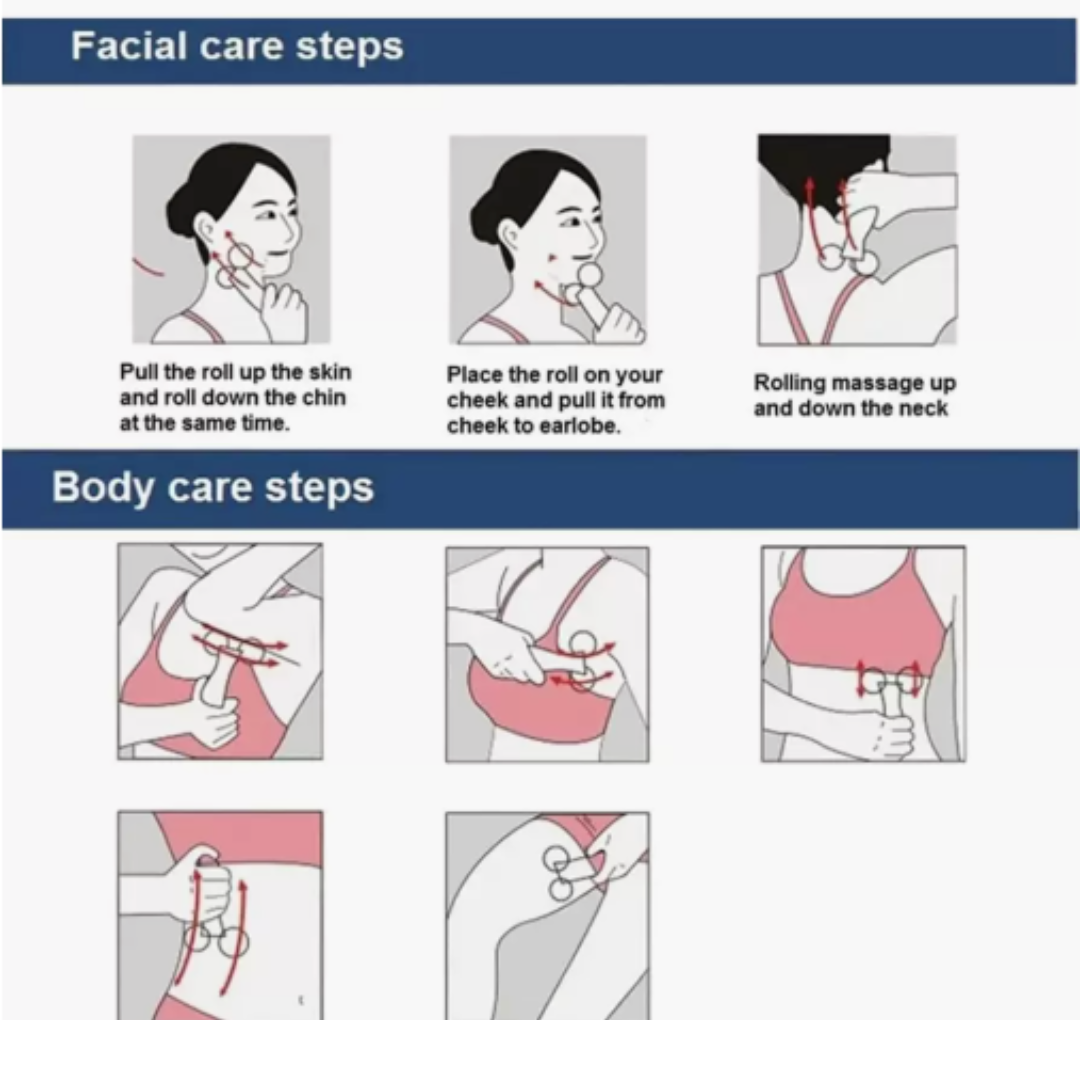 Facial care steps

Pull the roll up the skin and roll down the chin at the same time.

Place the roll on your cheek and pull it from cheek to earlobe.

Rolling massage up and down the neck

Body care steps