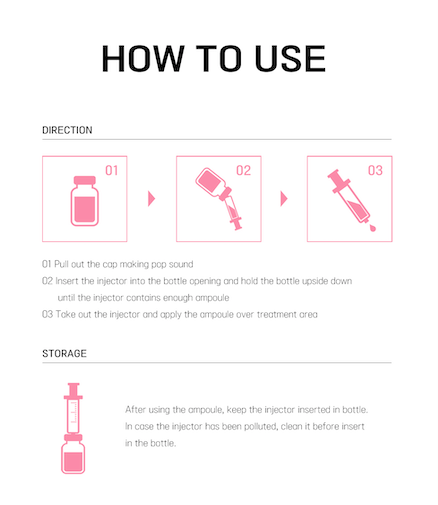 HOW TO USE

DIRECTION

01

02

03

01 Pull out the cap making pop sound
02 Insert the injector into the bottle opening and hold the bottle upside down until the injector contains enough ampoule
03 Take out the injector and apply the ampoule over treatment area

STORAGE

After using the ampoule, keep the injector inserted in bottle. In case the injector has been polluted, clean it before insert in the bottle.