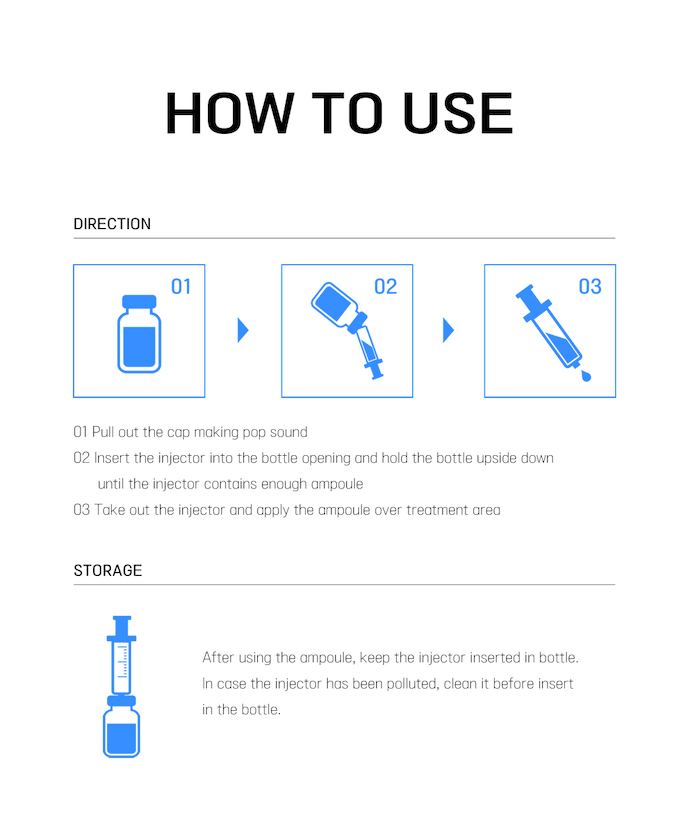 HOW TO USE

DIRECTION

01

02

03

01 Pull out the cap making pop sound
02 Insert the injector into the bottle opening and hold the bottle upside down until the injector contains enough ampoule
03 Take out the injector and apply the ampoule over treatment area

STORAGE

After using the ampoule, keep the injector inserted in bottle. In case the injector has been polluted, clean it before insert in the bottle.