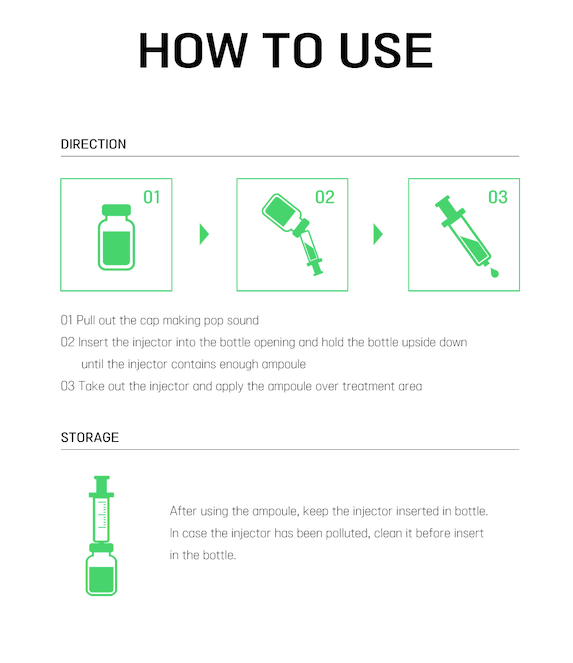 HOW TO USE

DIRECTION

01

02

03

01 Pull out the cap making pop sound
02 Insert the injector into the bottle opening and hold the bottle upside down until the injector contains enough ampoule
03 Take out the injector and apply the ampoule over treatment area

STORAGE

After using the ampoule, keep the injector inserted in bottle. In case the injector has been polluted, clean it before insert in the bottle.